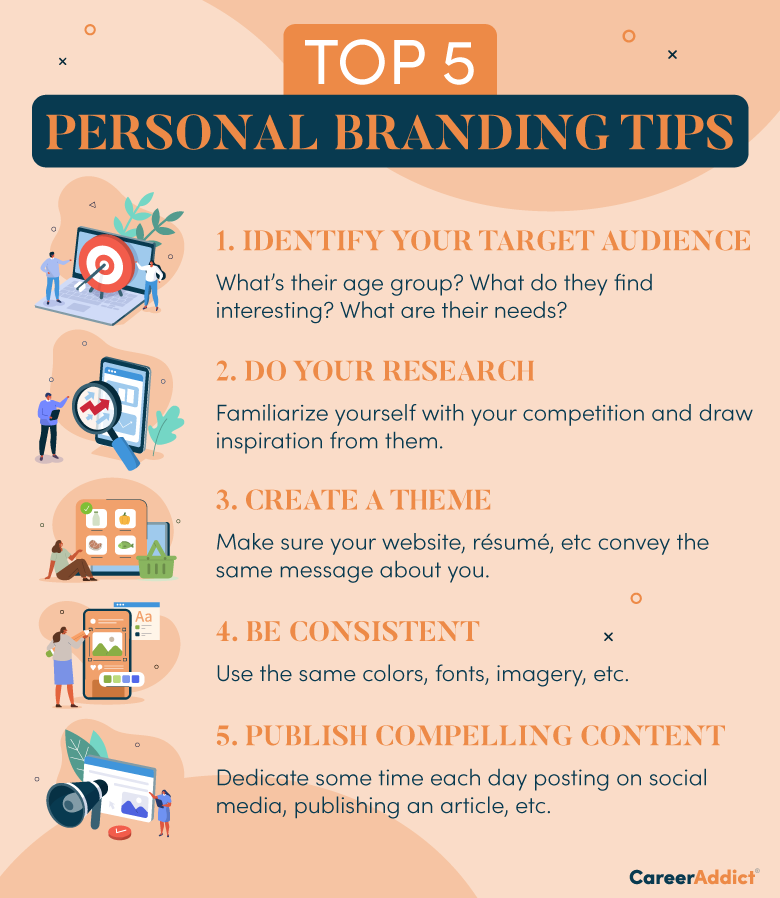 TOP 5
PERSONAL BRANDING TIPS

1. IDENTIFY YOUR TARGET AUDIENCE
What's their age group? What do they find interesting? What are their needs?

2. DO YOUR RESEARCH
Familiarize yourself with your competition and draw inspiration from them.

3. CREATE A THEME
Make sure your website, résumé, etc convey the same message about you.

Aa

4. BE CONSISTENT
Use the same colors, fonts, imagery, etc.

5. PUBLISH COMPELLING CONTENT
Dedicate some time each day posting on social media, publishing an article, etc.

CareerAddict®