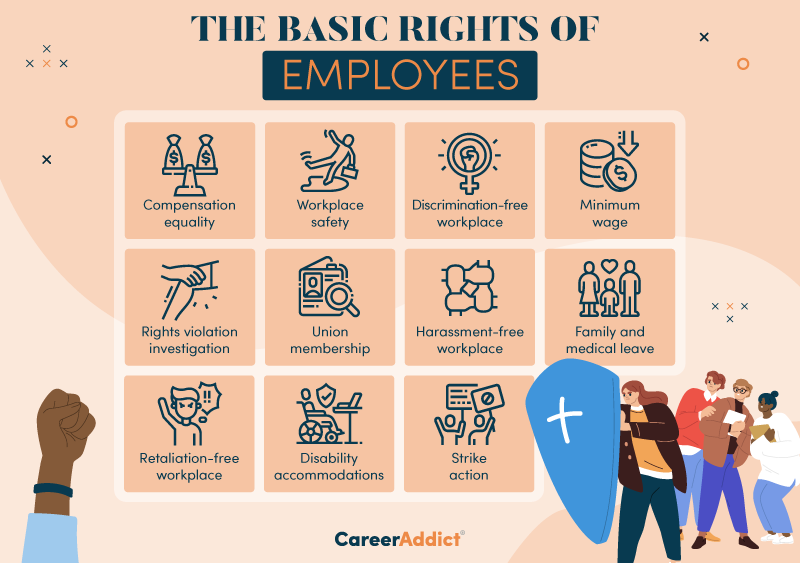 THE BASIC RIGHTS OF
EMPLOYEES

Compensation equality

Workplace safety

Discrimination-free workplace

Minimum wage

Rights violation investigation

Union membership

Harassment-free workplace

Family and medical leave

Retaliation-free workplace

Disability accommodations

Strike action

CareerAddict®